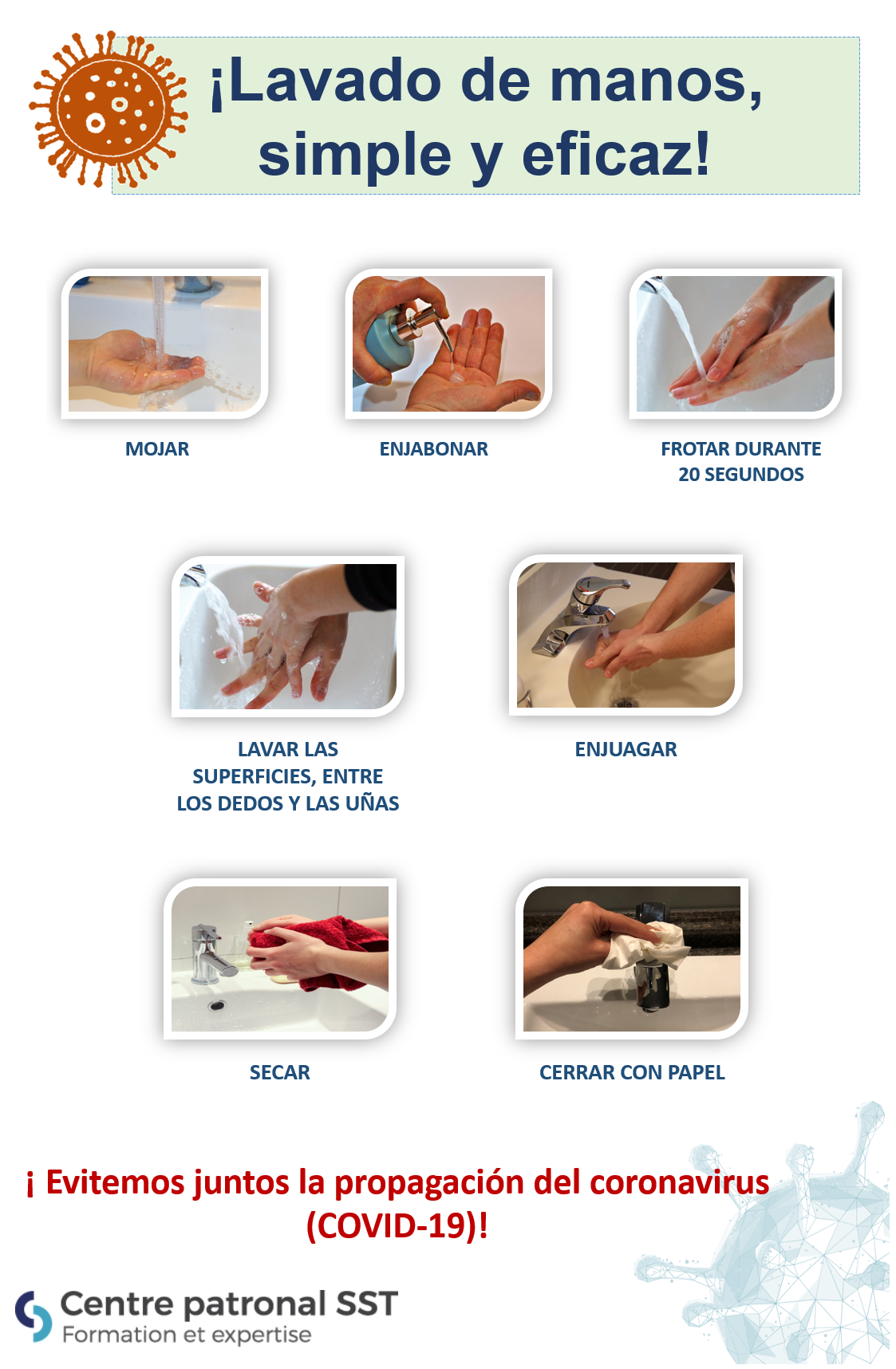 ¡Lavado de manos, simple y eficaz!

MOJAR

ENJABONAR

FROTAR DURANTE 20 SEGUNDOS

LAVAR LAS SUPERFICIES, ENTRE LOS DEDOS Y LAS UÑAS

ENJUAGAR

SECAR

CERRAR CON PAPEL

¡ Evitemos juntos la propagación del coronavirus (COVID-19)!

Centre patronal SST
Formation et expertise